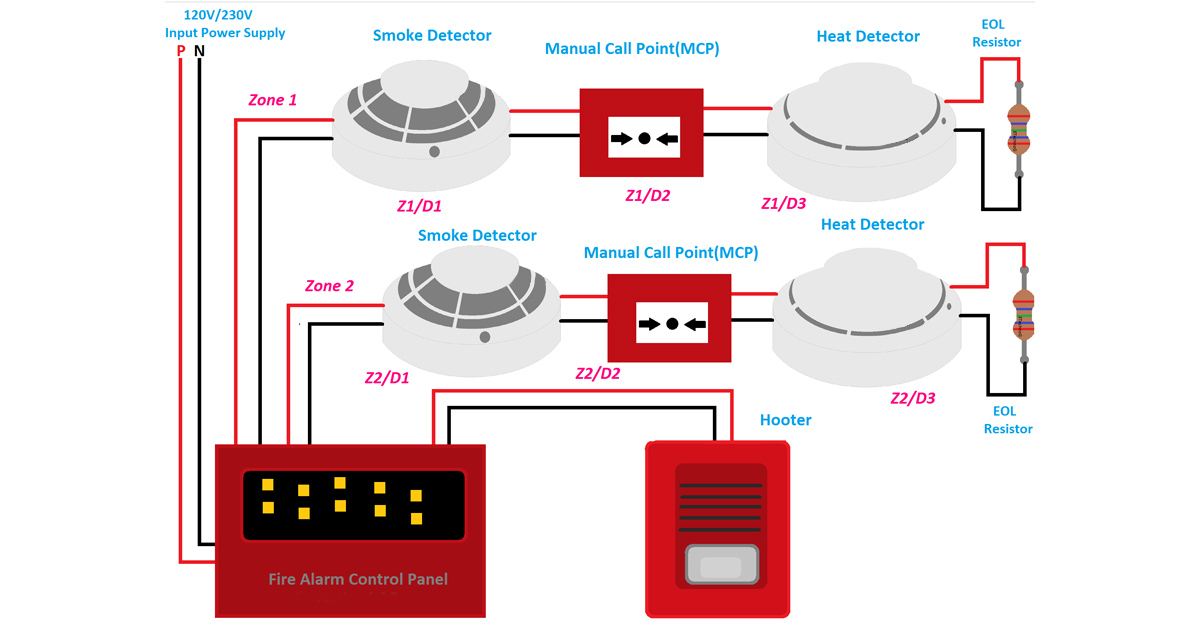 120V/230V
Input Power Supply
P N

Smoke Detector

Manual Call Point(MCP)

Heat Detector

EOL
Resistor

Zone 1

Z1/D1

Z1/D2

Z1/D3

Smoke Detector

Manual Call Point(MCP)

Heat Detector

Zone 2

Z2/D1

Z2/D2

Z2/D3

EOL
Resistor

Hooter

Fire Alarm Control Panel